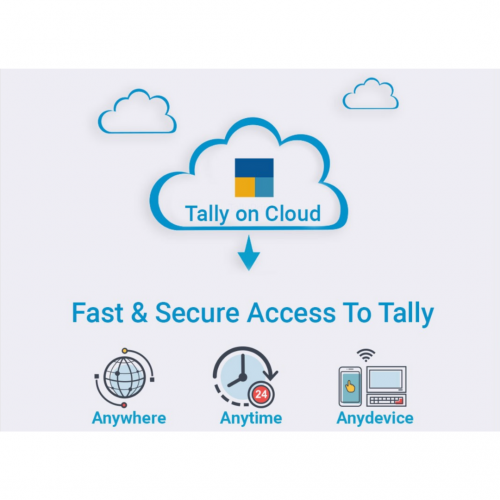 Tally on Cloud

Fast & Secure Access To Tally

24

Anywhere

Anytime

Anydevice